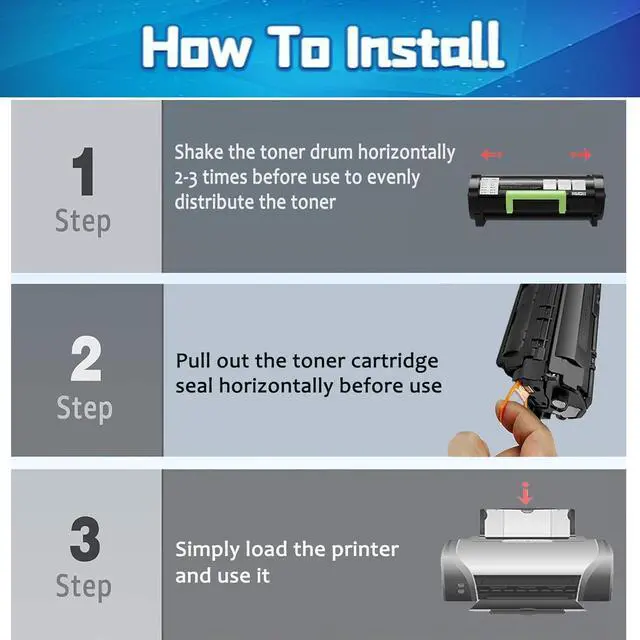 How To Install

1
Step

Shake the toner drum horizontally 2-3 times before use to evenly distribute the toner

2
Step

Pull out the toner cartridge seal horizontally before use

3
Step

Simply load the printer and use it