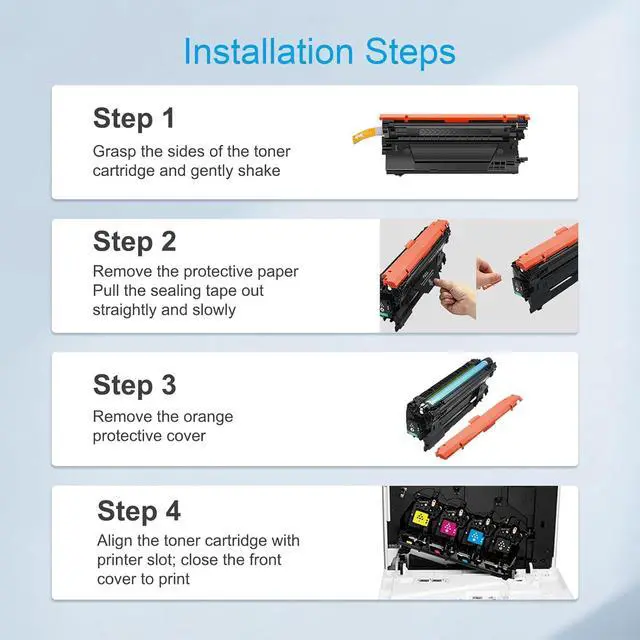 Installation Steps

Step 1
Grasp the sides of the toner cartridge and gently shake

Step 2
Remove the protective paper
Pull the sealing tape out straightly and slowly

Step 3
Remove the orange protective cover

Step 4
Align the toner cartridge with printer slot; close the front cover to print