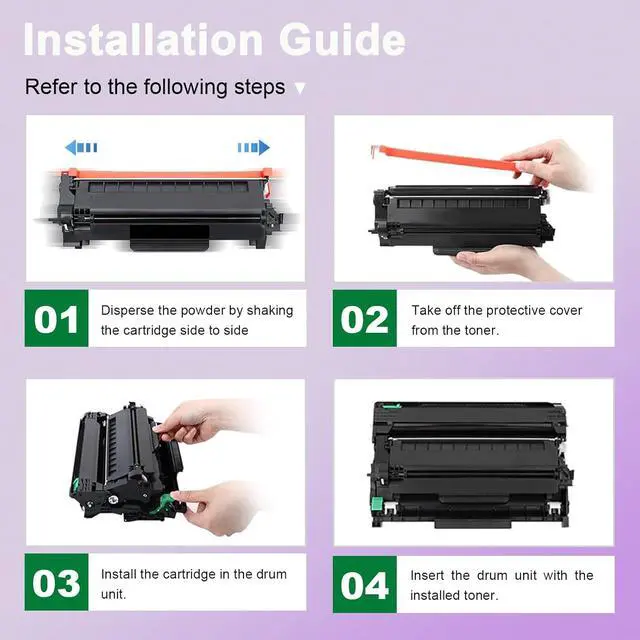 Installation Guide

Refer to the following steps ▼

01 Disperse the powder by shaking the cartridge side to side

02 Take off the protective cover from the toner.

03 Install the cartridge in the drum unit.

04 Insert the drum unit with the installed toner.