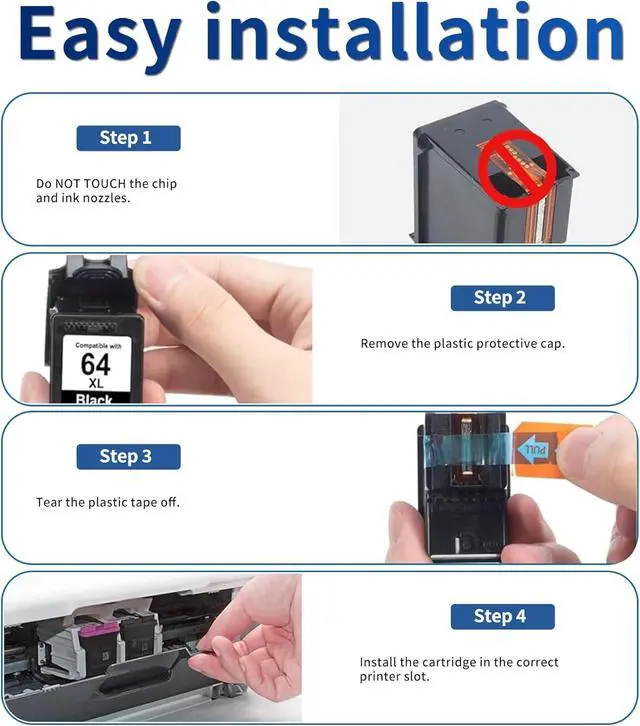 Easy installation

Step 1

Do NOT TOUCH the chip and ink nozzles.

Compatible with
64
XL
Black

Step 2

Remove the plastic protective cap.

Step 3

Tear the plastic tape off.

PULL

Step 4

Install the cartridge in the correct printer slot.