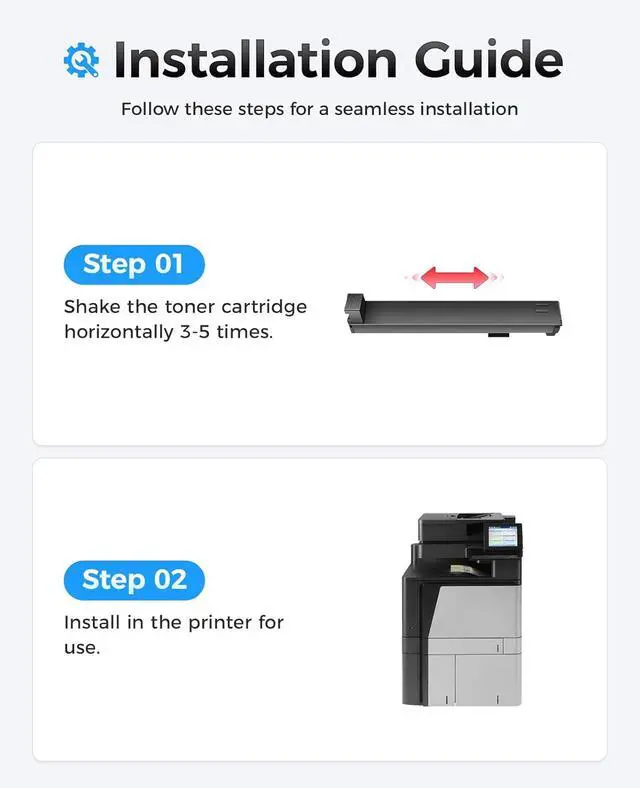 Installation Guide

Follow these steps for a seamless installation

Step 01

Shake the toner cartridge horizontally 3-5 times.

Step 02

Install in the printer for use.