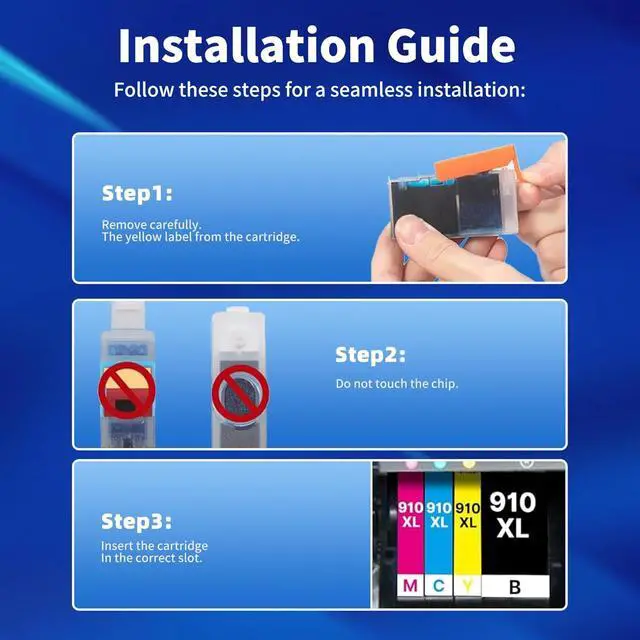 Installation Guide
Follow these steps for a seamless installation:

Step1:

Remove carefully.
The yellow label from the cartridge.

Step2:

Do not touch the chip.

Step3:

Insert the cartridge
In the correct slot.

910 XL

910 XL

910 XL

910 XL

M C Y B