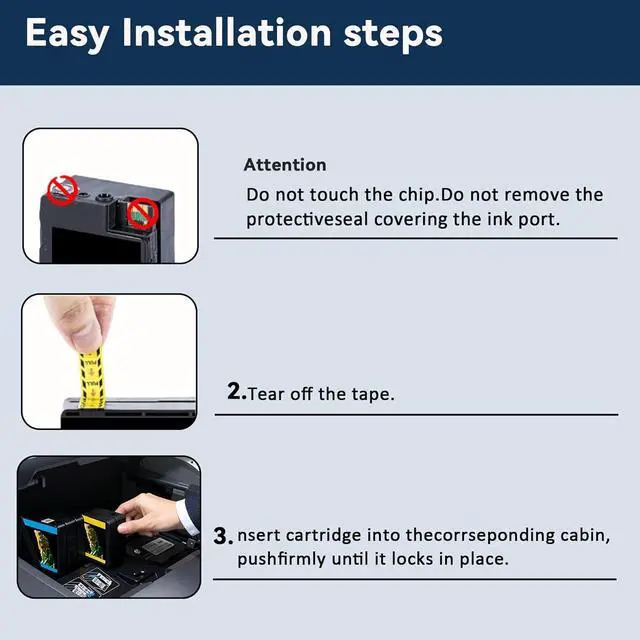 Easy Installation steps

Attention

Do not touch the chip.Do not remove the protectiveseal covering the ink port.

PULL

2.Tear off the tape.

3. nsert cartridge into thecorrseponding cabin, pushfirmly until it locks in place.