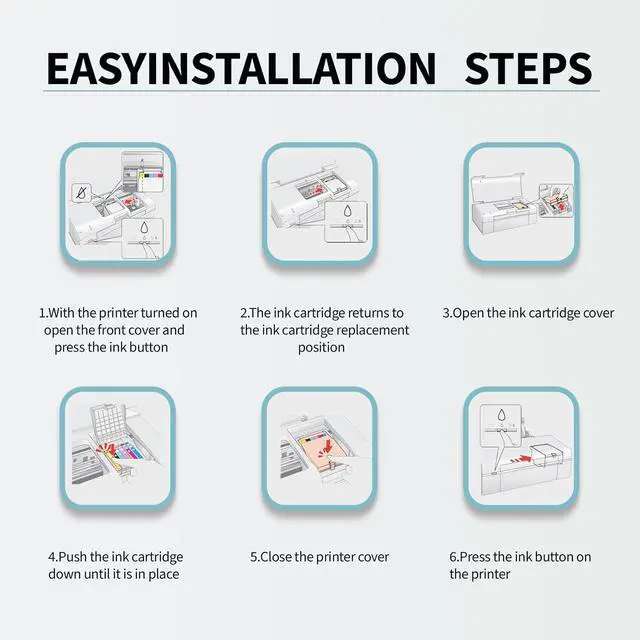 EASYINSTALLATION STEPS

1.With the printer turned on open the front cover and press the ink button

2.The ink cartridge returns to the ink cartridge replacement position

3.Open the ink cartridge cover

4.Push the ink cartridge down until it is in place

5.Close the printer cover

6.Press the ink button on the printer