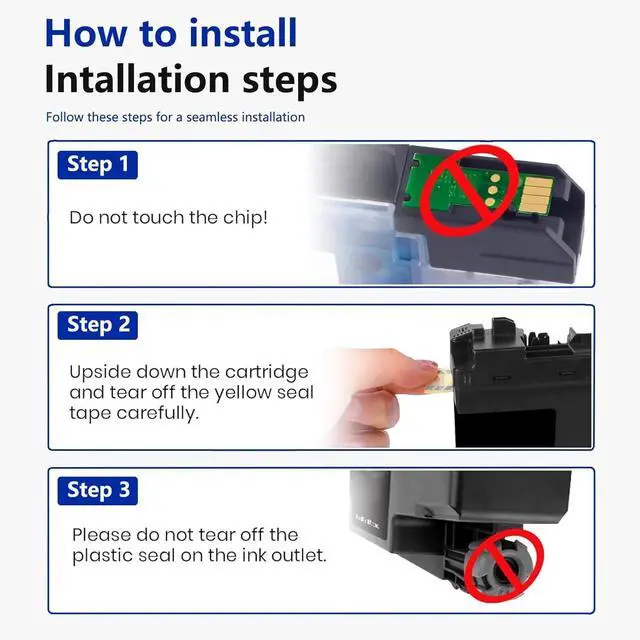 How to install
Intallation steps

Follow these steps for a seamless installation

Step 1

Do not touch the chip!

Step 2

Upside down the cartridge and tear off the yellow seal tape carefully.

Step 3

Please do not tear off the plastic seal on the ink outlet.