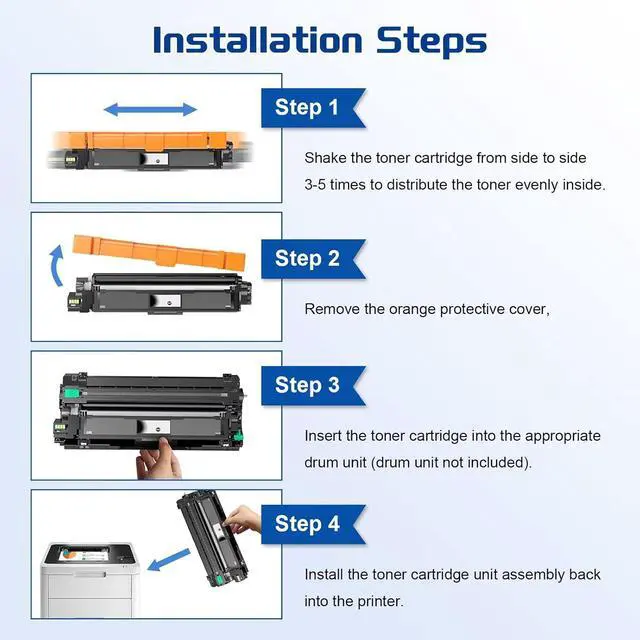 Installation Steps

Step 1

Shake the toner cartridge from side to side 3-5 times to distribute the toner evenly inside.

Step 2

Remove the orange protective cover,

Step 3

Insert the toner cartridge into the appropriate drum unit (drum unit not included).

Step 4

Install the toner cartridge unit assembly back into the printer.