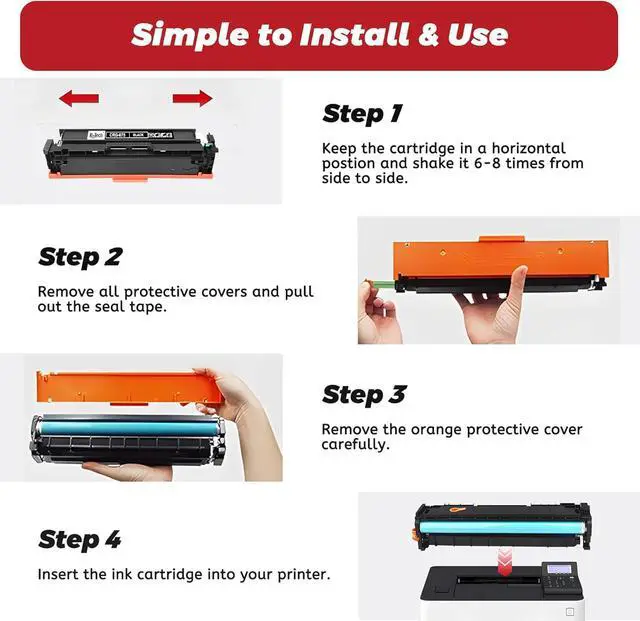 Simple to Install & Use

Step 1

Keep the cartridge in a horizontal postion and shake it 6-8 times from side to side.

Step 2

Remove all protective covers and pull out the seal tape.

Step 3

Remove the orange protective cover carefully.

Step 4

Insert the ink cartridge into your printer.