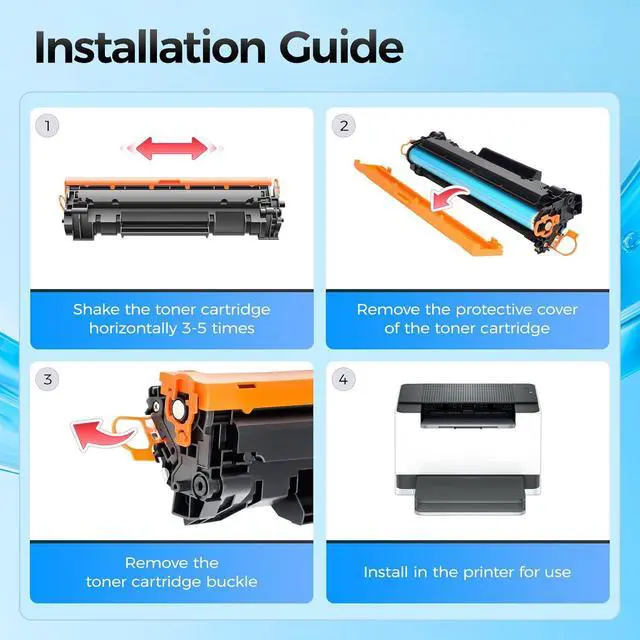 Installation Guide

1

Shake the toner cartridge horizontally 3-5 times

2

Remove the protective cover of the toner cartridge

3

Remove the toner cartridge buckle

4

Install in the printer for use