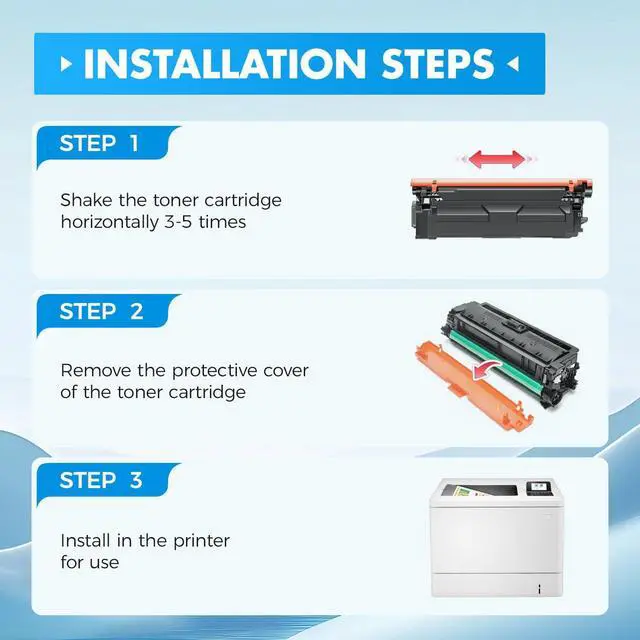 INSTALLATION STEPS

STEP 1

Shake the toner cartridge horizontally 3-5 times

STEP 2

Remove the protective cover of the toner cartridge

STEP 3

Install in the printer for use