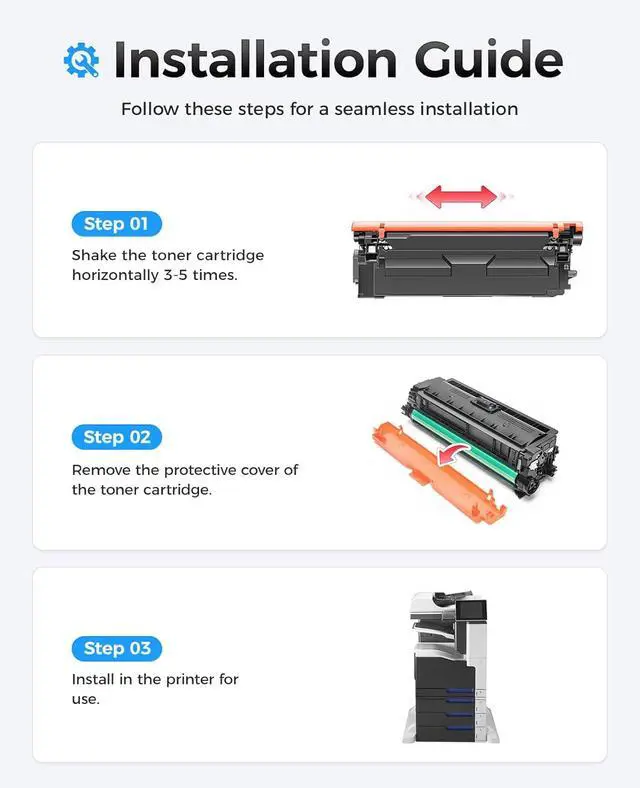 Installation Guide

Follow these steps for a seamless installation

Step 01

Shake the toner cartridge horizontally 3-5 times.

Step 02

Remove the protective cover of the toner cartridge.

Step 03

Install in the printer for use.