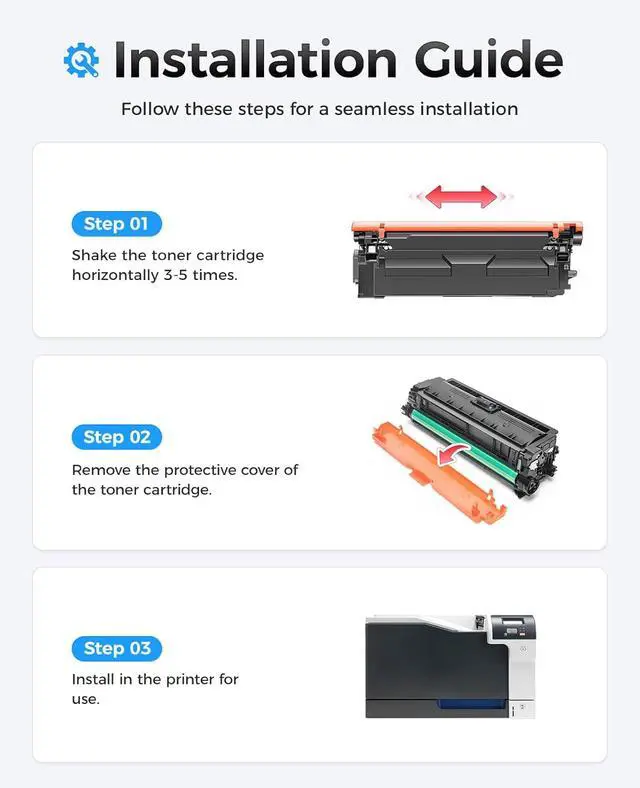 Installation Guide

Follow these steps for a seamless installation

Step 01

Shake the toner cartridge horizontally 3-5 times.

Step 02

Remove the protective cover of the toner cartridge.

Step 03

Install in the printer for use.