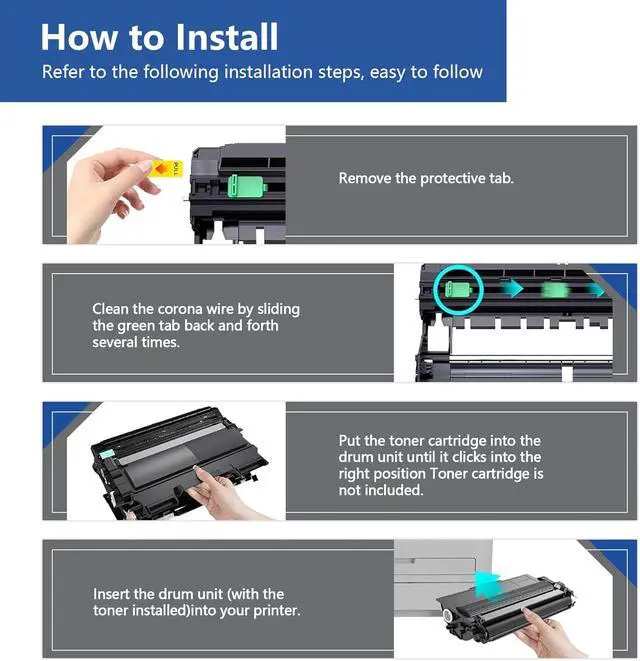 How to Install
Refer to the following installation steps, easy to follow

PULL

Remove the protective tab.

Clean the corona wire by sliding the green tab back and forth several times.

Put the toner cartridge into the drum unit until it clicks into the right position Toner cartridge is not included.

Insert the drum unit (with the toner installed)into your printer.