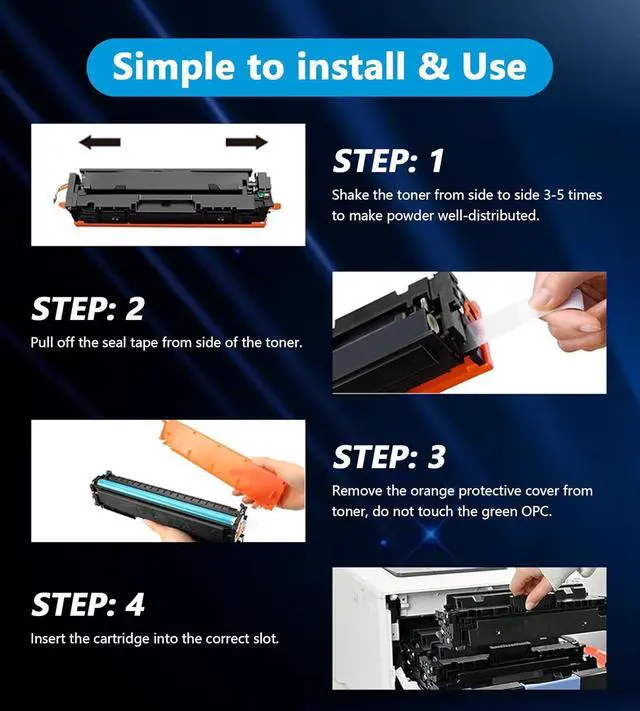 Simple to install & Use

STEP: 1

Shake the toner from side to side 3-5 times to make powder well-distributed.

STEP: 2

Pull off the seal tape from side of the toner.

STEP: 3

Remove the orange protective cover from toner, do not touch the green OPC.

STEP: 4

Insert the cartridge into the correct slot.