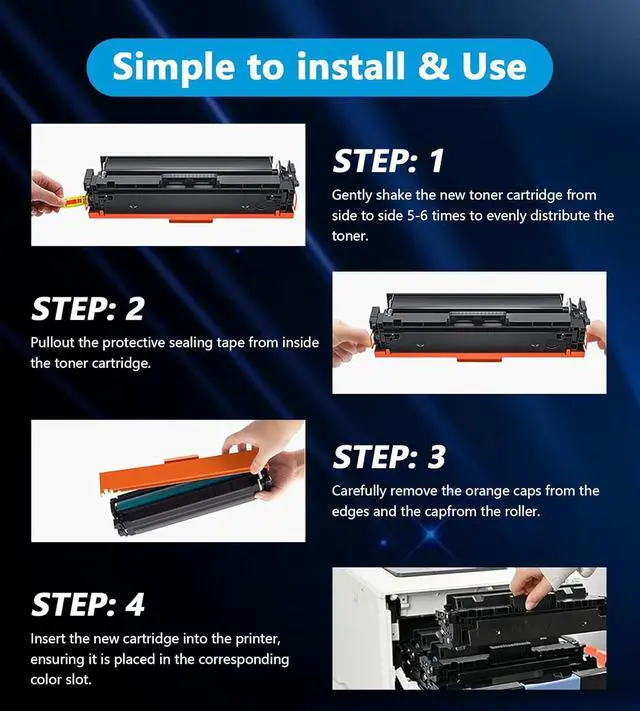 Simple to install & Use

STEP: 1

Gently shake the new toner cartridge from side to side 5-6 times to evenly distribute the toner.

STEP: 2

Pullout the protective sealing tape from inside the toner cartridge.

STEP: 3

Carefully remove the orange caps from the edges and the capfrom the roller.

STEP: 4

Insert the new cartridge into the printer, ensuring it is placed in the corresponding color slot.