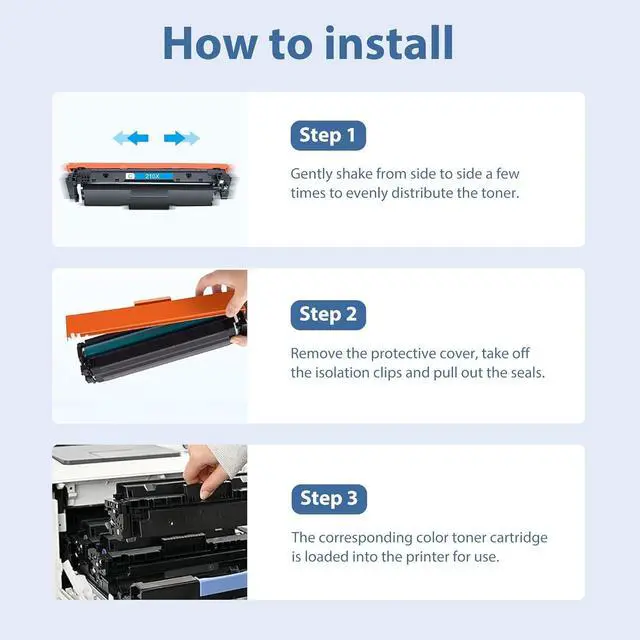 How to install

C 210X

Step 1

Gently shake from side to side a few times to evenly distribute the toner.

Step 2

Remove the protective cover, take off the isolation clips and pull out the seals.

Step 3

The corresponding color toner cartridge is loaded into the printer for use.