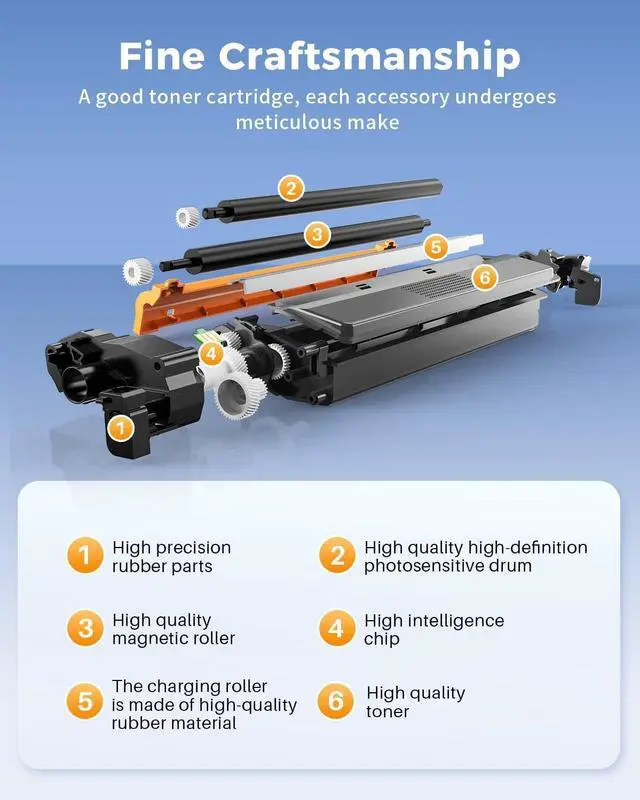 Fine Craftsmanship

A good toner cartridge, each accessory undergoes meticulous make

2
3
5
6
4
1

1 High precision rubber parts

2 High quality high-definition photosensitive drum

3 High quality magnetic roller

4 High intelligence chip

5 The charging roller is made of high-quality rubber material

6 High quality toner