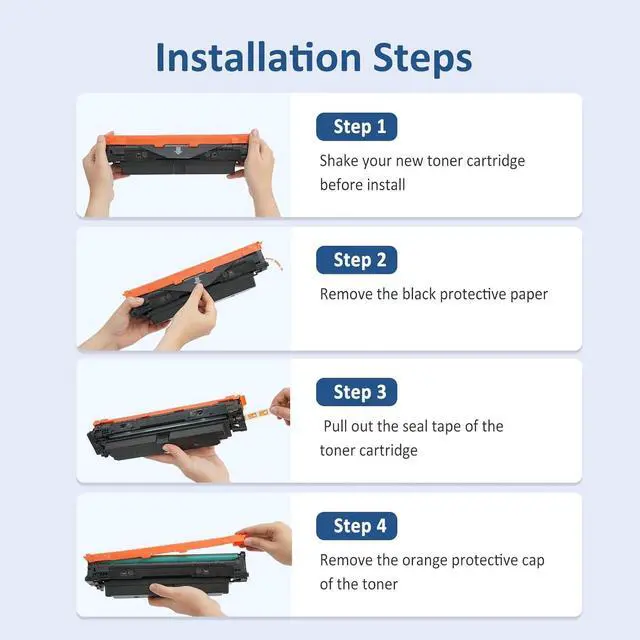 Installation Steps

Step 1

Shake your new toner cartridge before install

Step 2

Remove the black protective paper

Step 3

Pull out the seal tape of the toner cartridge

Step 4

Remove the orange protective cap of the toner