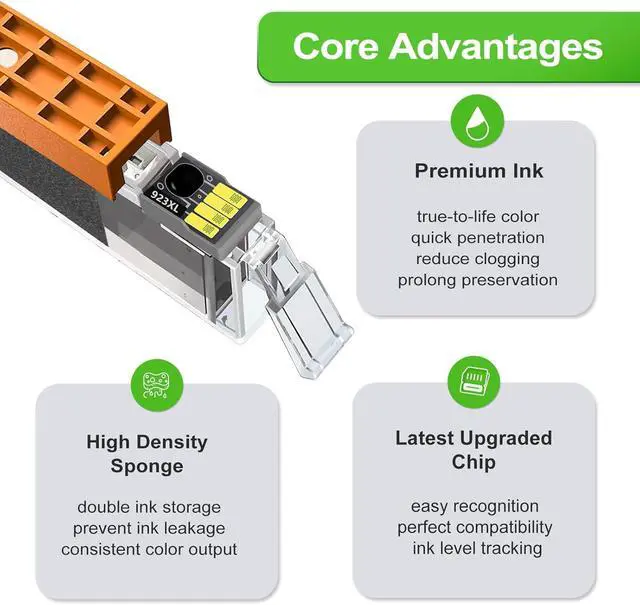 Core Advantages

923XL

Premium Ink

true-to-life color
quick penetration
reduce clogging
prolong preservation

High Density Sponge

double ink storage
prevent ink leakage
consistent color output

Latest Upgraded Chip

easy recognition
perfect compatibility
ink level tracking