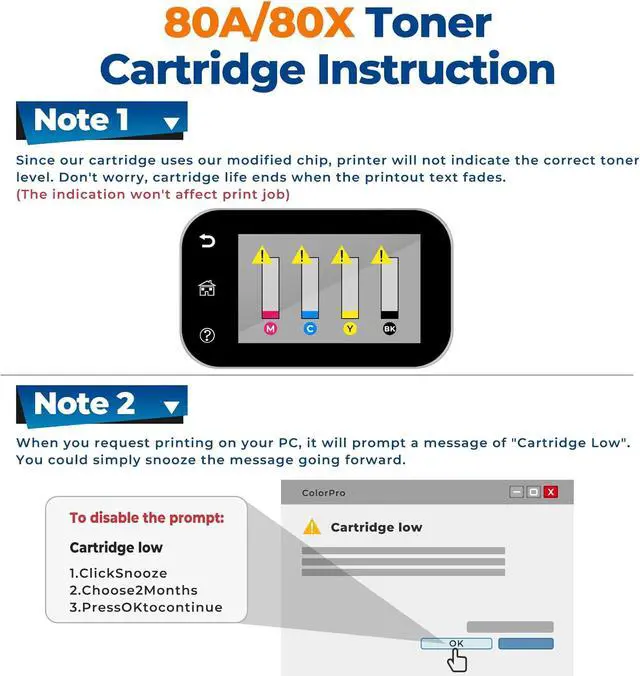 80A/80X Toner Cartridge Instruction

Note 1

Since our cartridge uses our modified chip, printer will not indicate the correct toner level. Don't worry, cartridge life ends when the printout text fades.
(The indication won't affect print job)

M C Y BK

Note 2

When you request printing on your PC, it will prompt a message of "Cartridge Low". You could simply snooze the message going forward.

To disable the prompt:

Cartridge low

1.ClickSnooze
2.Choose2Months
3.PressOKtocontinue

ColorPro

Cartridge low

OK