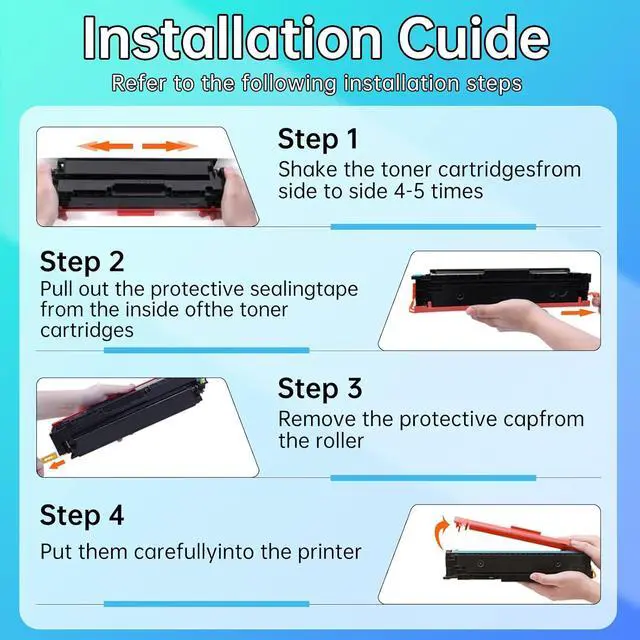 Installation Cuide

Refer to the following installation steps

Step 1

Shake the toner cartridgesfrom side to side 4-5 times

Step 2

Pull out the protective sealingtape from the inside ofthe toner cartridges

Step 3

Remove the protective capfrom the roller

Step 4

Put them carefullyinto the printer