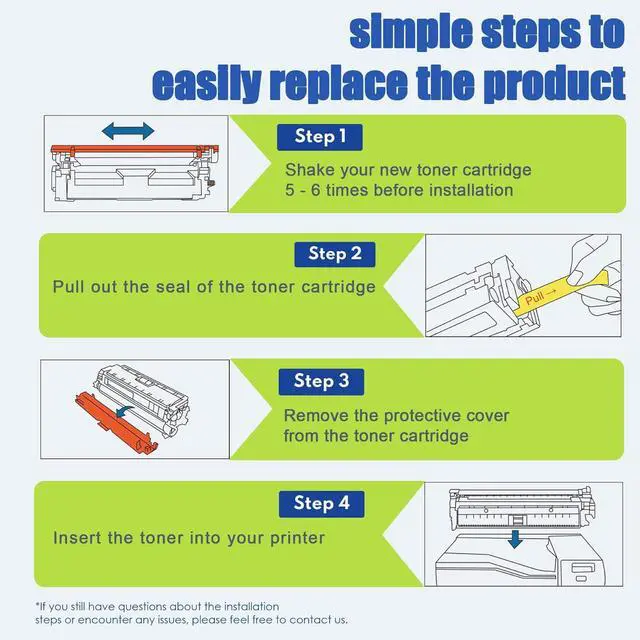 simple steps to easily replace the product

Step 1

Shake your new toner cartridge 5 - 6 times before installation

Step 2

Pull out the seal of the toner cartridge

Pull →

Step 3

Remove the protective cover from the toner cartridge

Step 4

Insert the toner into your printer

*If you still have questions about the installation steps or encounter any issues, please feel free to contact us.