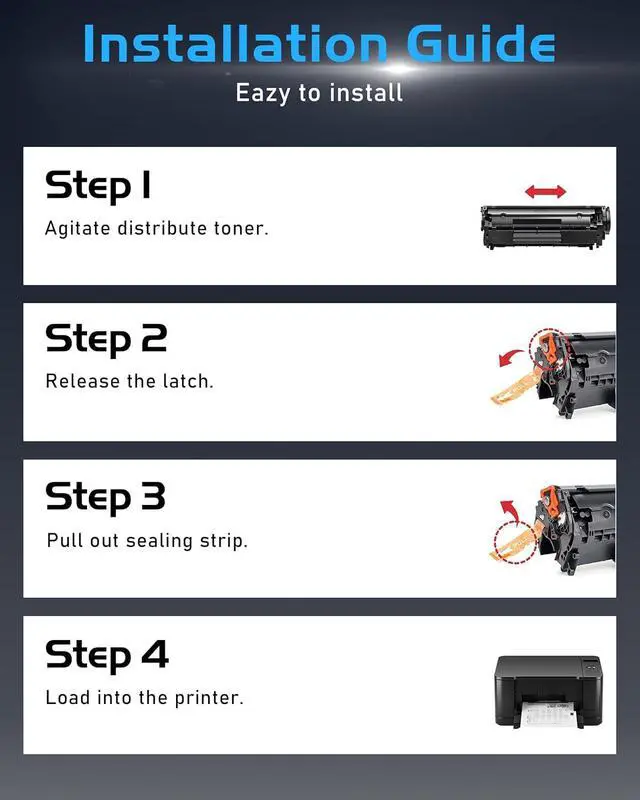 Installation Guide

Eazy to install

Step 1

Agitate distribute toner.

Step 2

Release the latch.

Step 3

Pull out sealing strip.

Step 4

Load into the printer.