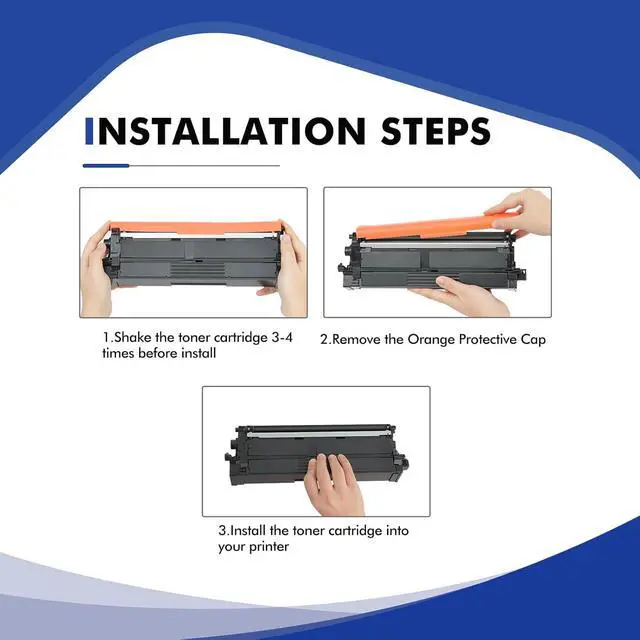 INSTALLATION STEPS

1.Shake the toner cartridge 3-4 times before install

2.Remove the Orange Protective Cap

3.Install the toner cartridge into your printer