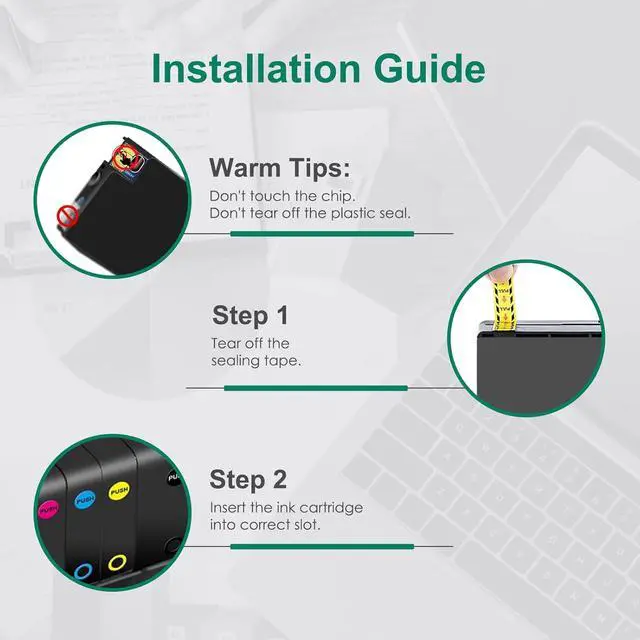 Installation Guide

Warm Tips:
Don't touch the chip.
Don't tear off the plastic seal.

Step 1
Tear off the sealing tape.

Step 2
Insert the ink cartridge into correct slot.

PUSH
PUSH
PUSH
PUSH