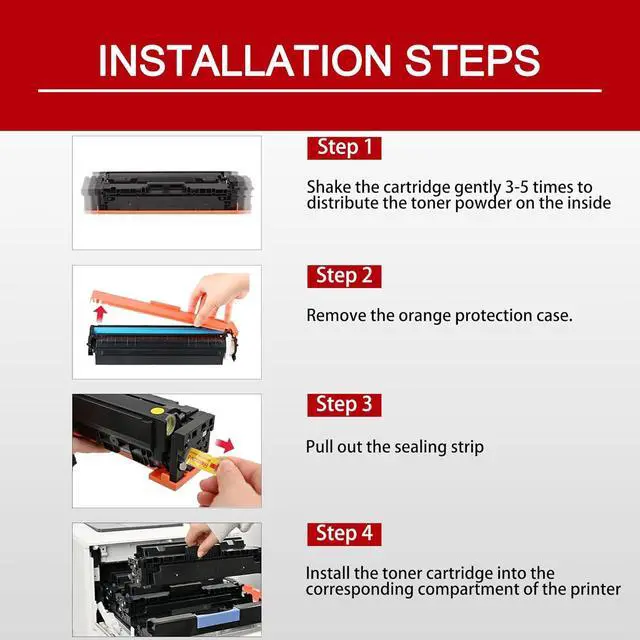 INSTALLATION STEPS

Step 1

Shake the cartridge gently 3-5 times to distribute the toner powder on the inside

Step 2

Remove the orange protection case.

Step 3

Pull out the sealing strip

Step 4

Install the toner cartridge into the corresponding compartment of the printer