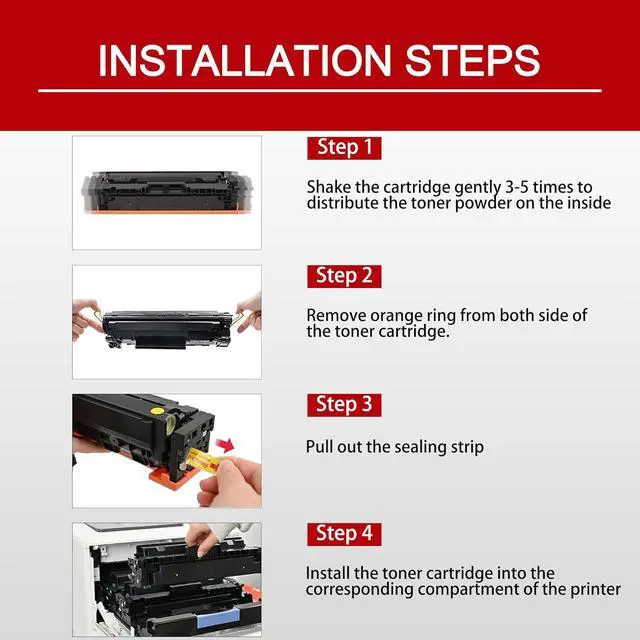 INSTALLATION STEPS

Step 1

Shake the cartridge gently 3-5 times to distribute the toner powder on the inside

Step 2

Remove orange ring from both side of the toner cartridge.

Step 3

Pull out the sealing strip

Step 4

Install the toner cartridge into the corresponding compartment of the printer