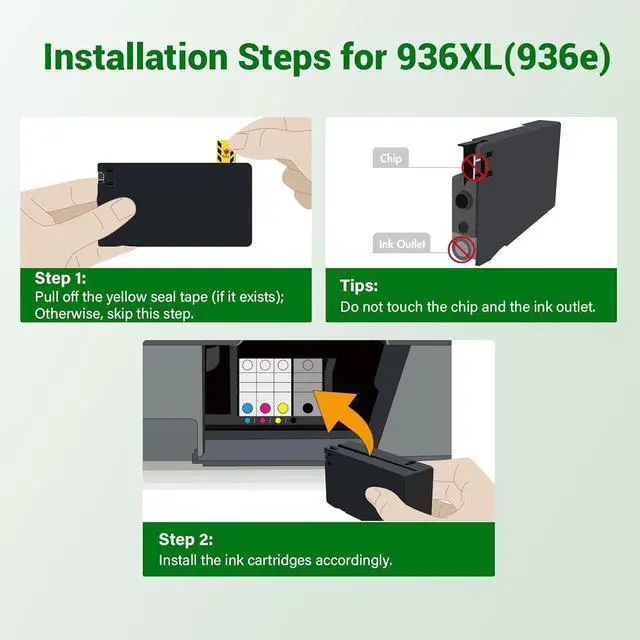 Installation Steps for 936XL(936e)

Step 1:
Pull off the yellow seal tape (if it exists); Otherwise, skip this step.

Chip

Ink Outlet

Tips:
Do not touch the chip and the ink outlet.

Step 2:
Install the ink cartridges accordingly.