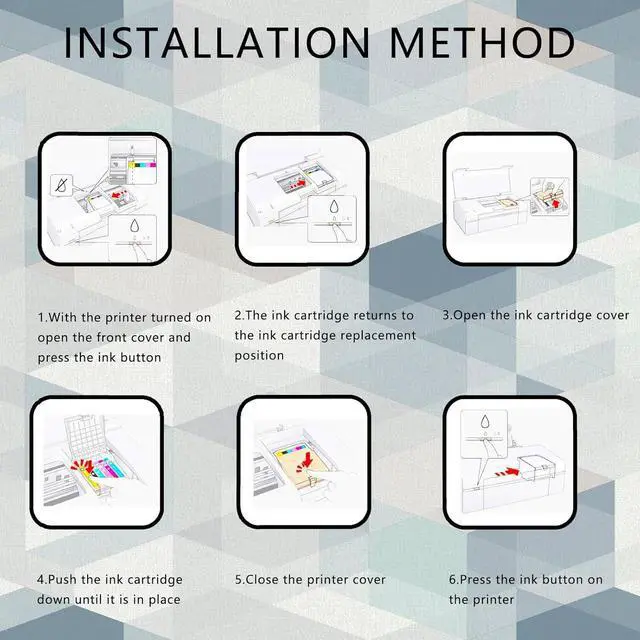 INSTALLATION METHOD

1.With the printer turned on open the front cover and press the ink button

2.The ink cartridge returns to the ink cartridge replacement position

3.Open the ink cartridge cover

4.Push the ink cartridge down until it is in place

5.Close the printer cover

6.Press the ink button on the printer