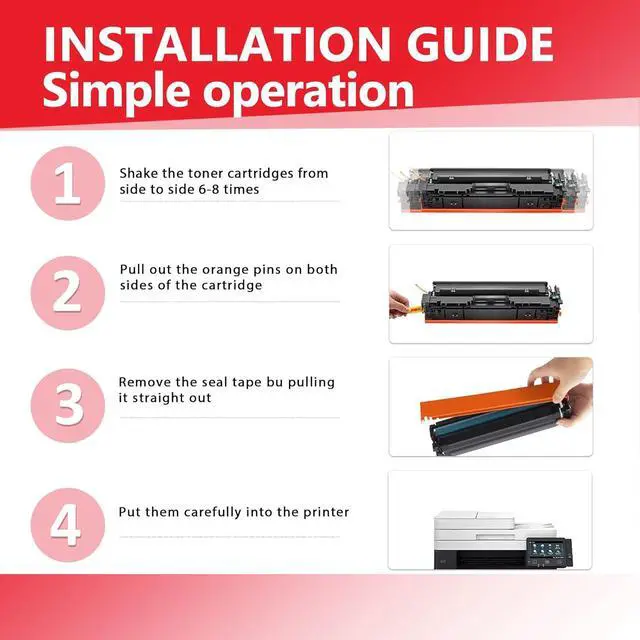 INSTALLATION GUIDE
Simple operation

1

Shake the toner cartridges from side to side 6-8 times

2

Pull out the orange pins on both sides of the cartridge

3

Remove the seal tape bu pulling it straight out

4

Put them carefully into the printer