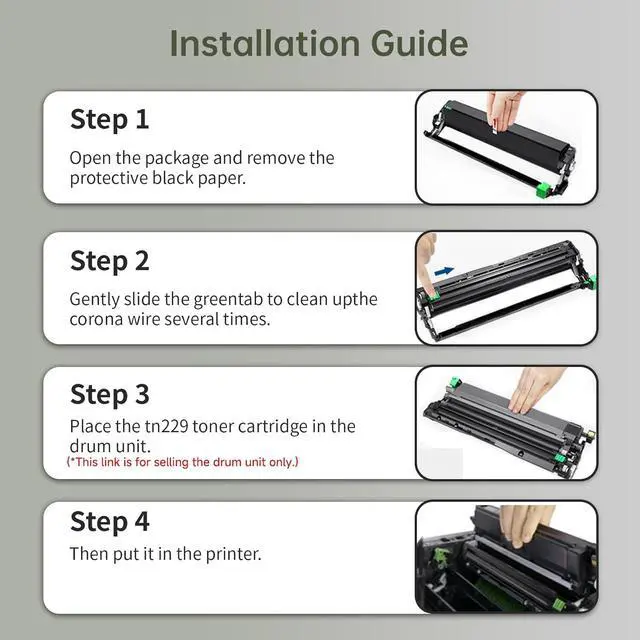 Installation Guide

Step 1

Open the package and remove the protective black paper.

Step 2

Gently slide the greentab to clean upthe corona wire several times.

Step 3

Place the tn229 toner cartridge in the drum unit.

(*This link is for selling the drum unit only.)

Step 4

Then put it in the printer.