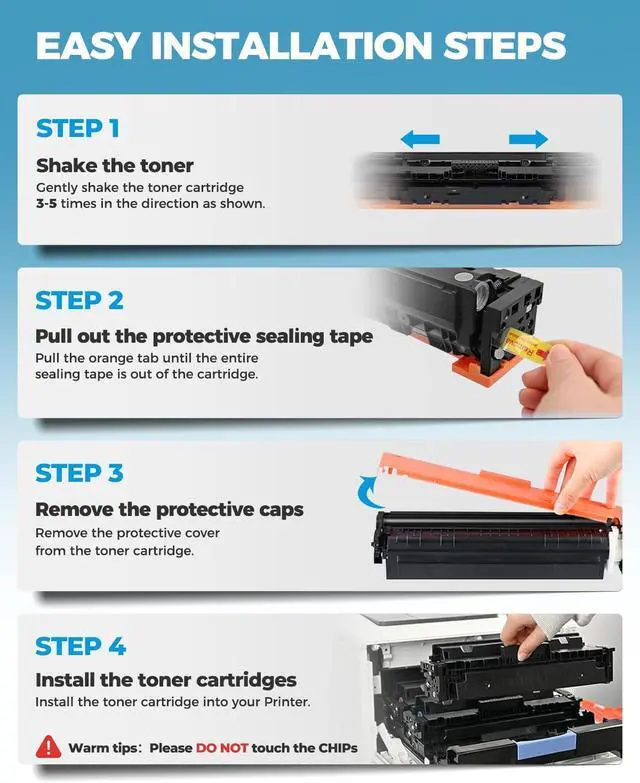 EASY INSTALLATION STEPS

STEP 1

Shake the toner

Gently shake the toner cartridge 3-5 times in the direction as shown.

STEP 2

Pull out the protective sealing tape

Pull the orange tab until the entire sealing tape is out of the cartridge.

STEP 3

Remove the protective caps

Remove the protective cover from the toner cartridge.

STEP 4

Install the toner cartridges

Install the toner cartridge into your Printer.

Warm tips: Please DO NOT touch the CHIPs