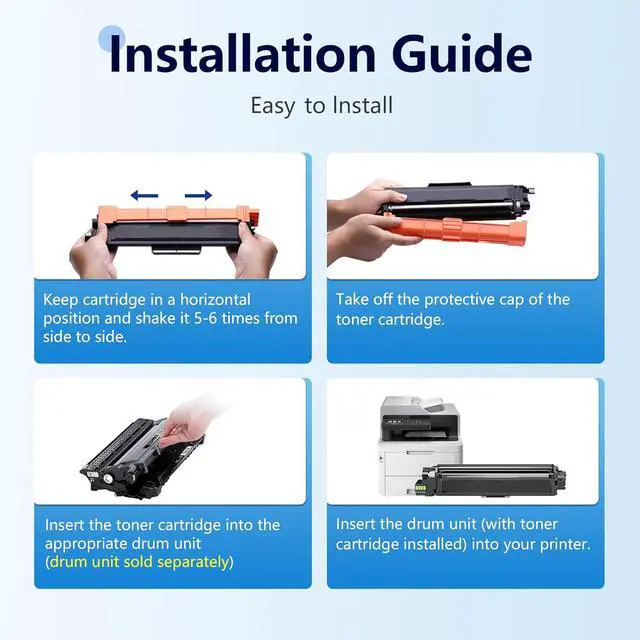 Installation Guide

Easy to Install

Keep cartridge in a horizontal position and shake it 5-6 times from side to side.

Take off the protective cap of the toner cartridge.

Insert the toner cartridge into the appropriate drum unit (drum unit sold separately)

Insert the drum unit (with toner cartridge installed) into your printer.