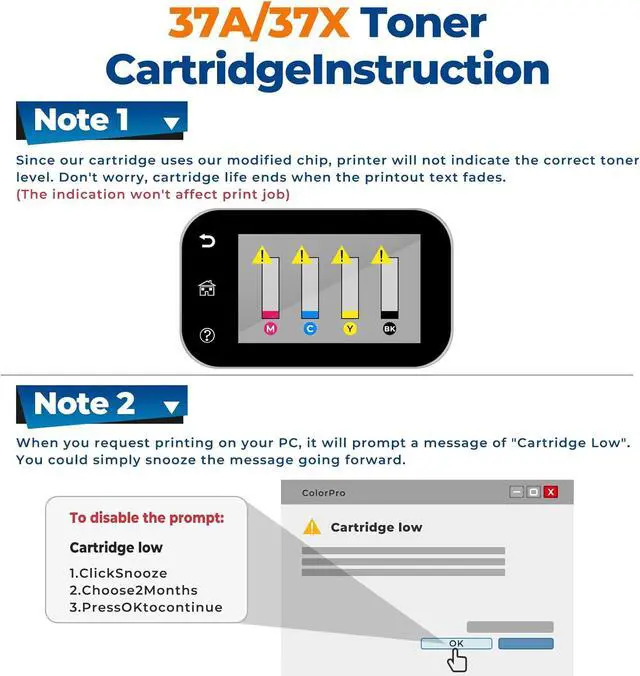 37A/37X Toner CartridgeInstruction

Note 1

Since our cartridge uses our modified chip, printer will not indicate the correct toner level. Don't worry, cartridge life ends when the printout text fades.
(The indication won't affect print job)

M C Y BK

Note 2

When you request printing on your PC, it will prompt a message of "Cartridge Low". You could simply snooze the message going forward.

To disable the prompt:

Cartridge low

1.ClickSnooze
2.Choose2Months
3.PressOKtocontinue

ColorPro

Cartridge low

OK