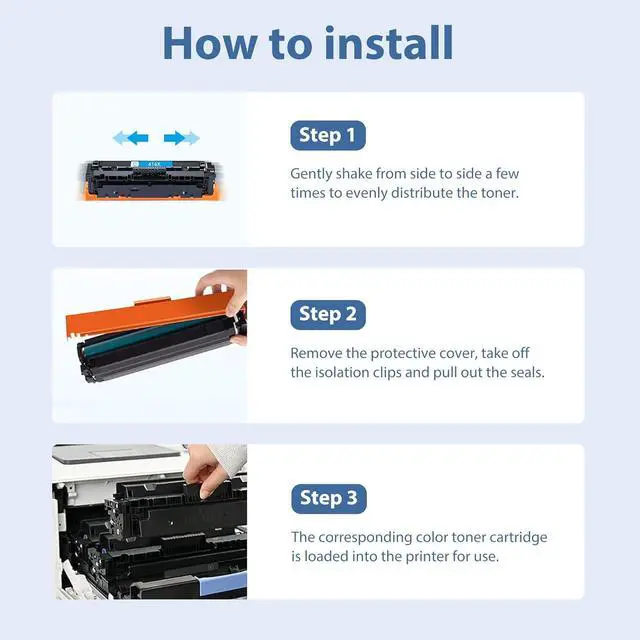 How to install

414X

Step 1

Gently shake from side to side a few times to evenly distribute the toner.

Step 2

Remove the protective cover, take off the isolation clips and pull out the seals.

Step 3

The corresponding color toner cartridge is loaded into the printer for use.