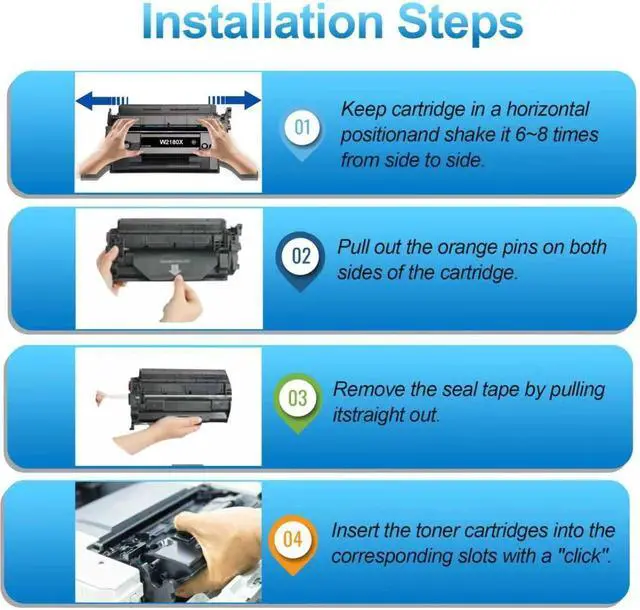 Installation Steps

W2180X

01 Keep cartridge in a horizontal positionand shake it 6~8 times from side to side.

02 Pull out the orange pins on both sides of the cartridge.

03 Remove the seal tape by pulling itstraight out.

04 Insert the toner cartridges into the corresponding slots with a "click".