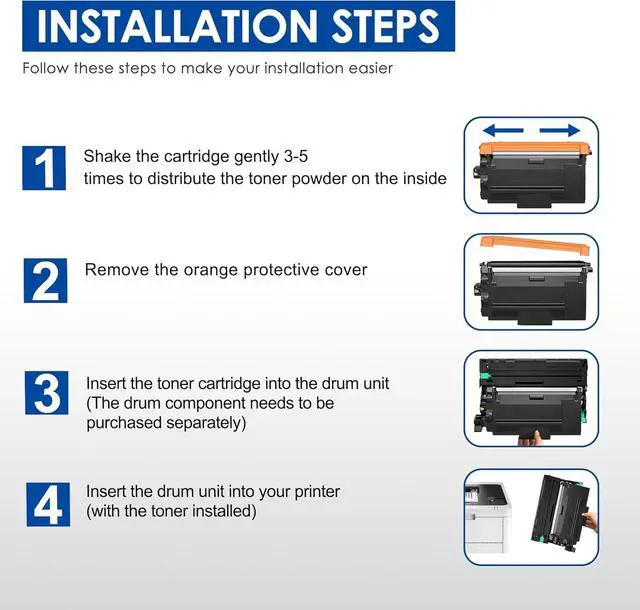 INSTALLATION STEPS

Follow these steps to make your installation easier

1 Shake the cartridge gently 3-5 times to distribute the toner powder on the inside

2 Remove the orange protective cover

3 Insert the toner cartridge into the drum unit (The drum component needs to be purchased separately)

4 Insert the drum unit into your printer (with the toner installed)