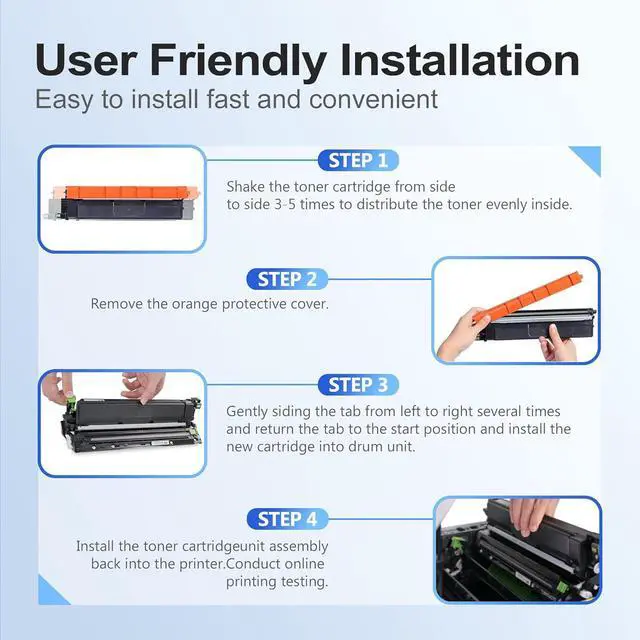 User Friendly Installation
Easy to install fast and convenient

STEP 1
Shake the toner cartridge from side to side 3-5 times to distribute the toner evenly inside.

STEP 2
Remove the orange protective cover.

STEP 3
Gently siding the tab from left to right several times and return the tab to the start position and install the new cartridge into drum unit.

STEP 4
Install the toner cartridgeunit assembly back into the printer.Conduct online printing testing.