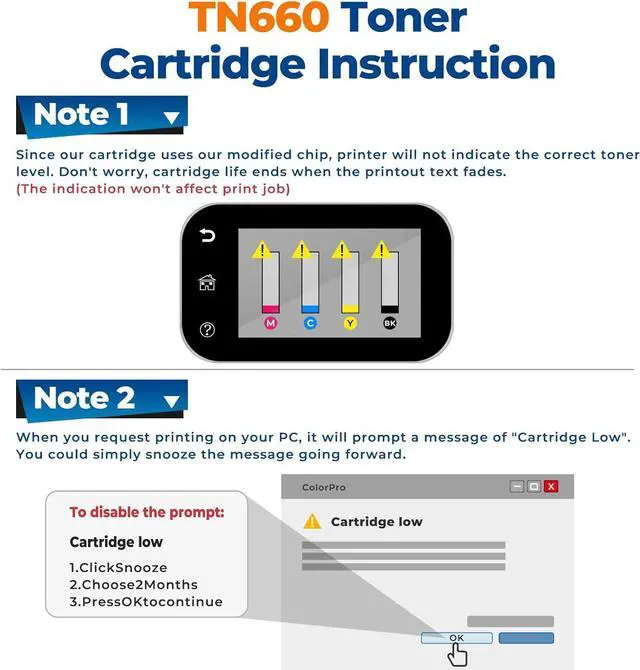 TN660 Toner Cartridge Instruction

Note 1

Since our cartridge uses our modified chip, printer will not indicate the correct toner level. Don't worry, cartridge life ends when the printout text fades.
(The indication won't affect print job)

M C Y BK

Note 2

When you request printing on your PC, it will prompt a message of "Cartridge Low". You could simply snooze the message going forward.

To disable the prompt:

Cartridge low

1.ClickSnooze
2.Choose2Months
3.PressOKtocontinue

ColorPro

Cartridge low

OK