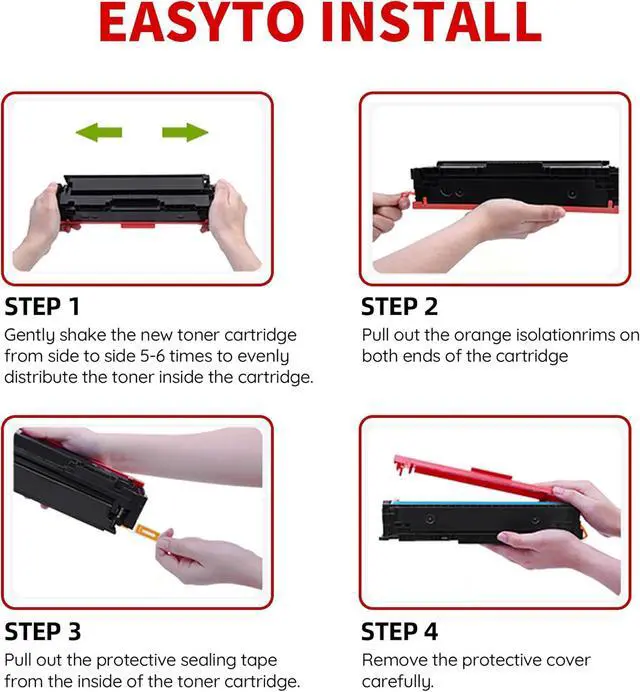 EASYTO INSTALL

STEP 1
Gently shake the new toner cartridge from side to side 5-6 times to evenly distribute the toner inside the cartridge.

STEP 2
Pull out the orange isolationrims on both ends of the cartridge

STEP 3
Pull out the protective sealing tape from the inside of the toner cartridge.

STEP 4
Remove the protective cover carefully.