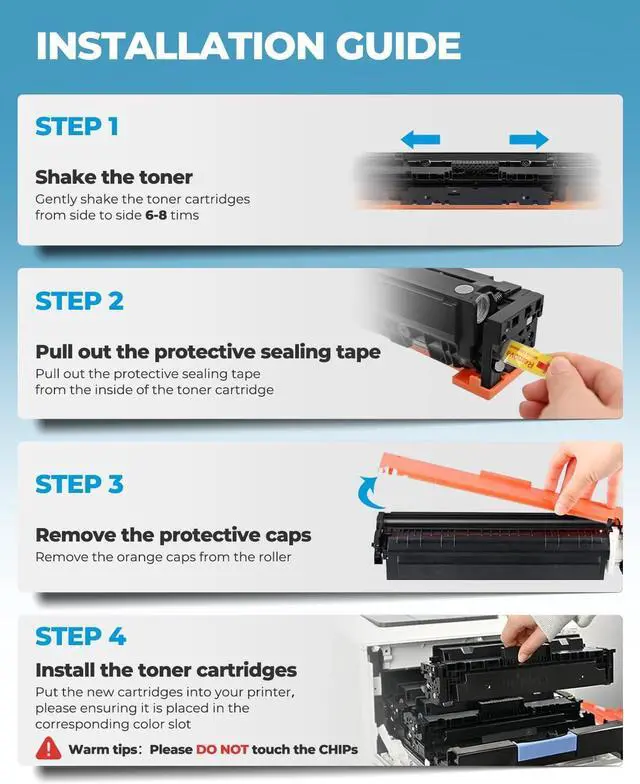 INSTALLATION GUIDE

STEP 1

Shake the toner
Gently shake the toner cartridges from side to side 6-8 tims

STEP 2

Pull out the protective sealing tape
Pull out the protective sealing tape from the inside of the toner cartridge

STEP 3

Remove the protective caps
Remove the orange caps from the roller

STEP 4

Install the toner cartridges
Put the new cartridges into your printer, please ensuring it is placed in the corresponding color slot

Warm tips: Please DO NOT touch the CHIPs