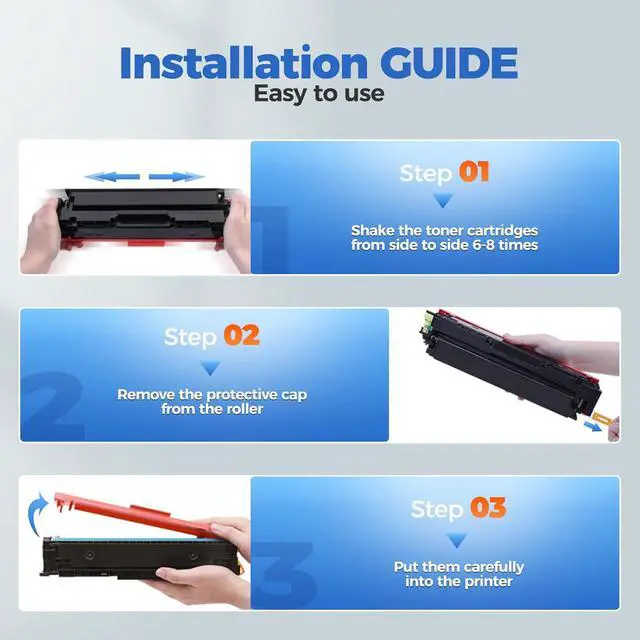 Installation GUIDE
Easy to use

Step 01
Shake the toner cartridges from side to side 6-8 times

Step 02
Remove the protective cap from the roller

Step 03
Put them carefully into the printer