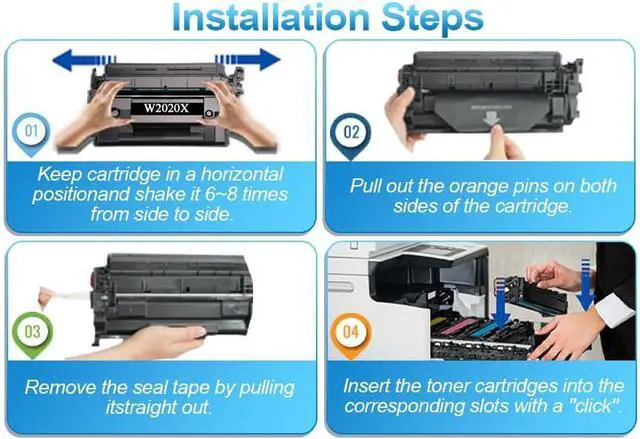 Installation Steps

W2020X

01

Keep cartridge in a horizontal positionand shake it 6~8 times from side to side.

02

Pull out the orange pins on both sides of the cartridge.

03

Remove the seal tape by pulling itstraight out.

04

Insert the toner cartridges into the corresponding slots with a "click".