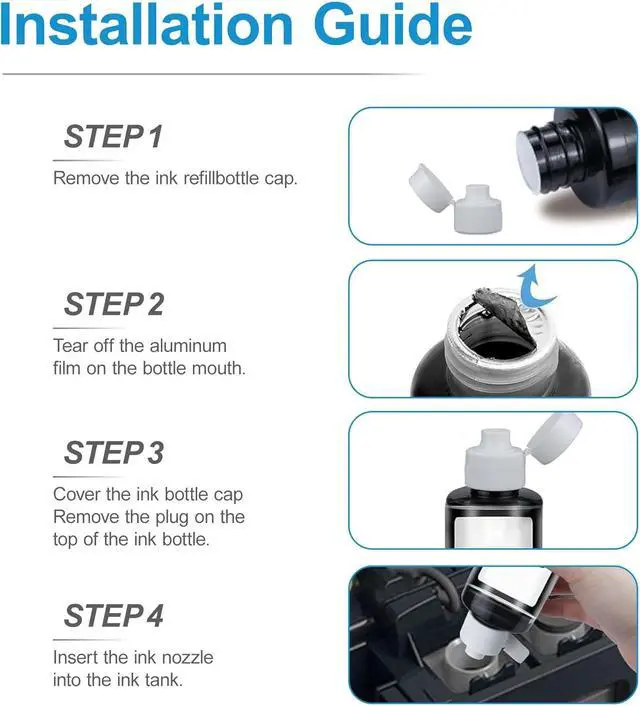 Installation Guide

STEP 1

Remove the ink refillbottle cap.

STEP 2

Tear off the aluminum film on the bottle mouth.

STEP 3

Cover the ink bottle cap Remove the plug on the top of the ink bottle.

STEP 4

Insert the ink nozzle into the ink tank.