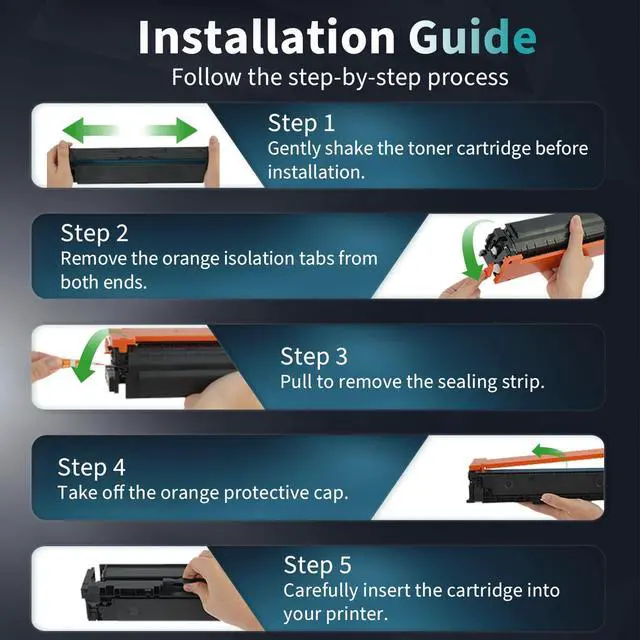 Installation Guide
Follow the step-by-step process

Step 1
Gently shake the toner cartridge before installation.

Step 2
Remove the orange isolation tabs from both ends.

Step 3
Pull to remove the sealing strip.

Step 4
Take off the orange protective cap.

Step 5
Carefully insert the cartridge into your printer.