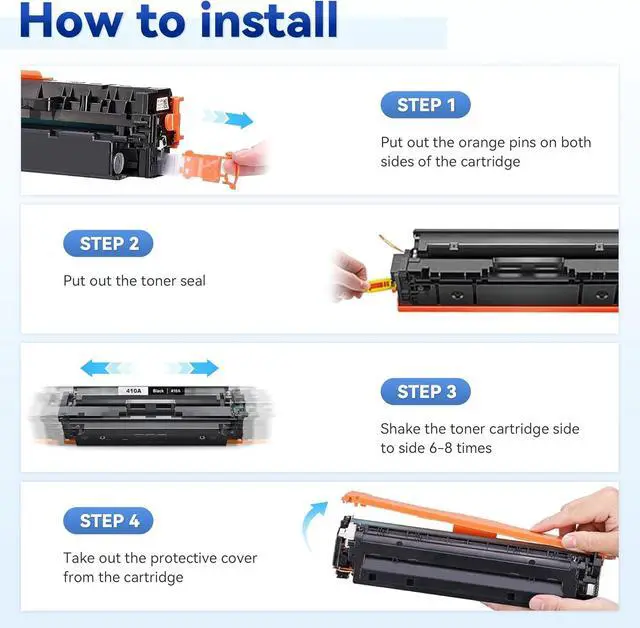 How to install

STEP 1

Put out the orange pins on both sides of the cartridge

STEP 2

Put out the toner seal

410A Black 410A

STEP 3

Shake the toner cartridge side to side 6-8 times

STEP 4

Take out the protective cover from the cartridge