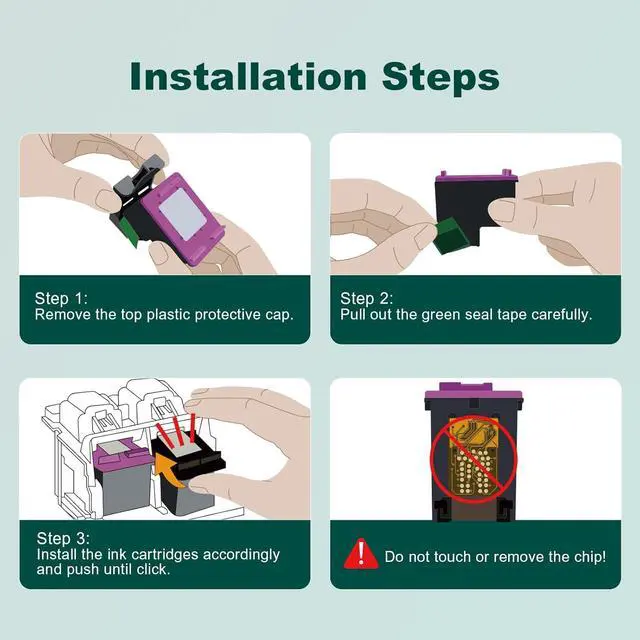 Installation Steps

Step 1:
Remove the top plastic protective cap.

Step 2:
Pull out the green seal tape carefully.

Step 3:
Install the ink cartridges accordingly and push until click.

Do not touch or remove the chip!